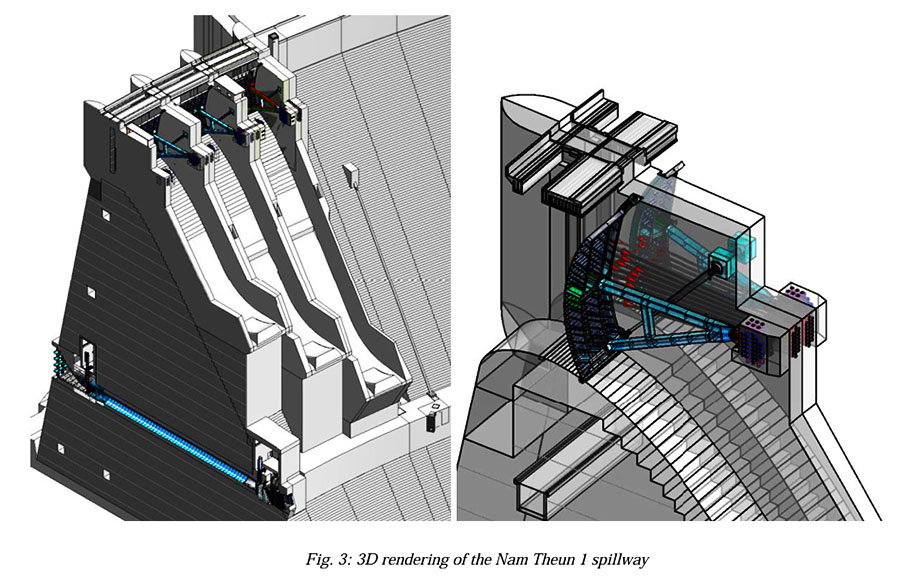 Fig. 3: 3D rendering of the Nam Theun 1 spillway